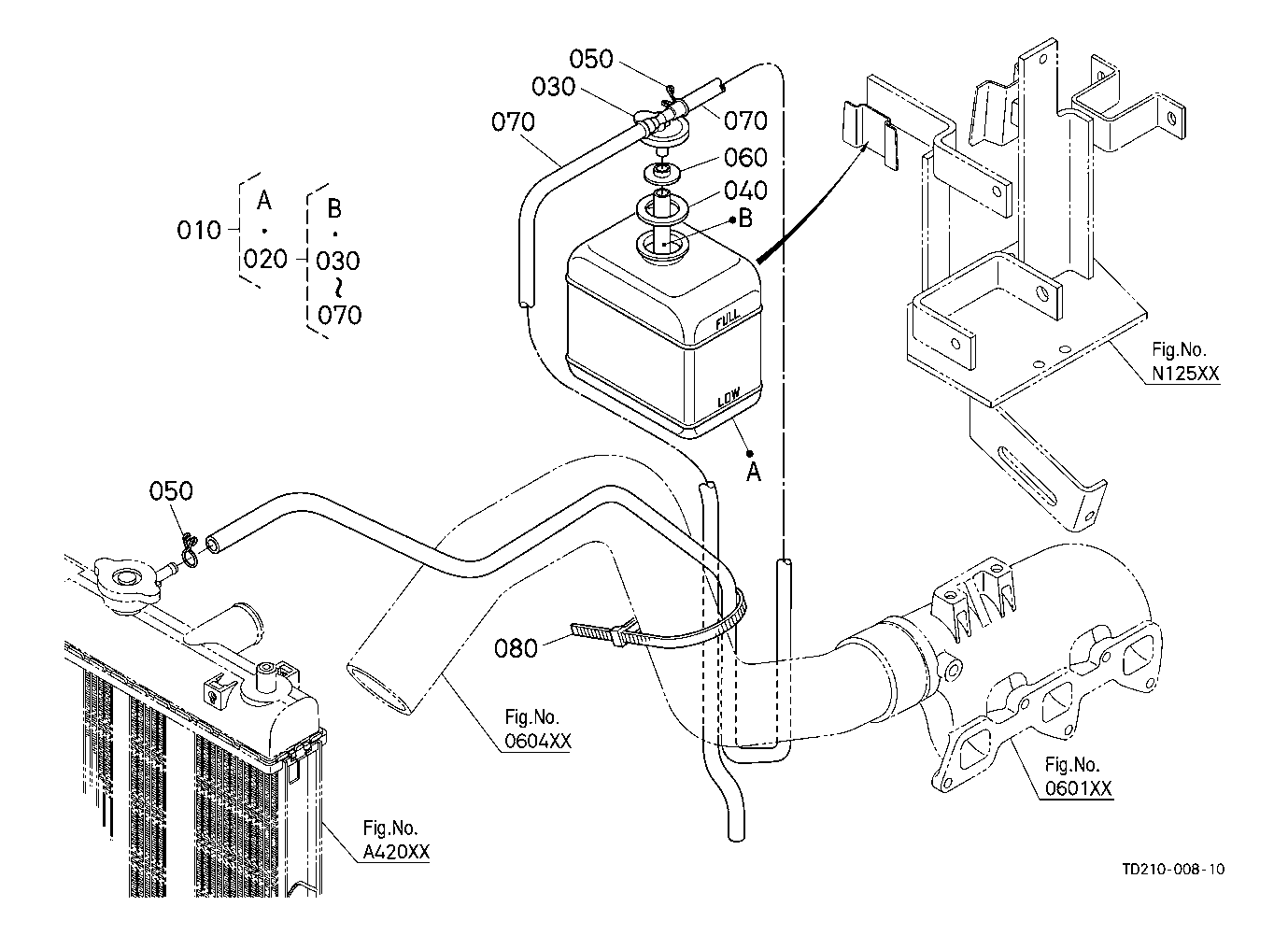 050
030
070
070
060
040
B
010
A
020
B
030
~
070
FULL
LOW
A
Fig.No.
N125XX
050
080
Fig.No.
0604XX
Fig.No.
0601XX
Fig.No.
A420XX
TD210-008-10